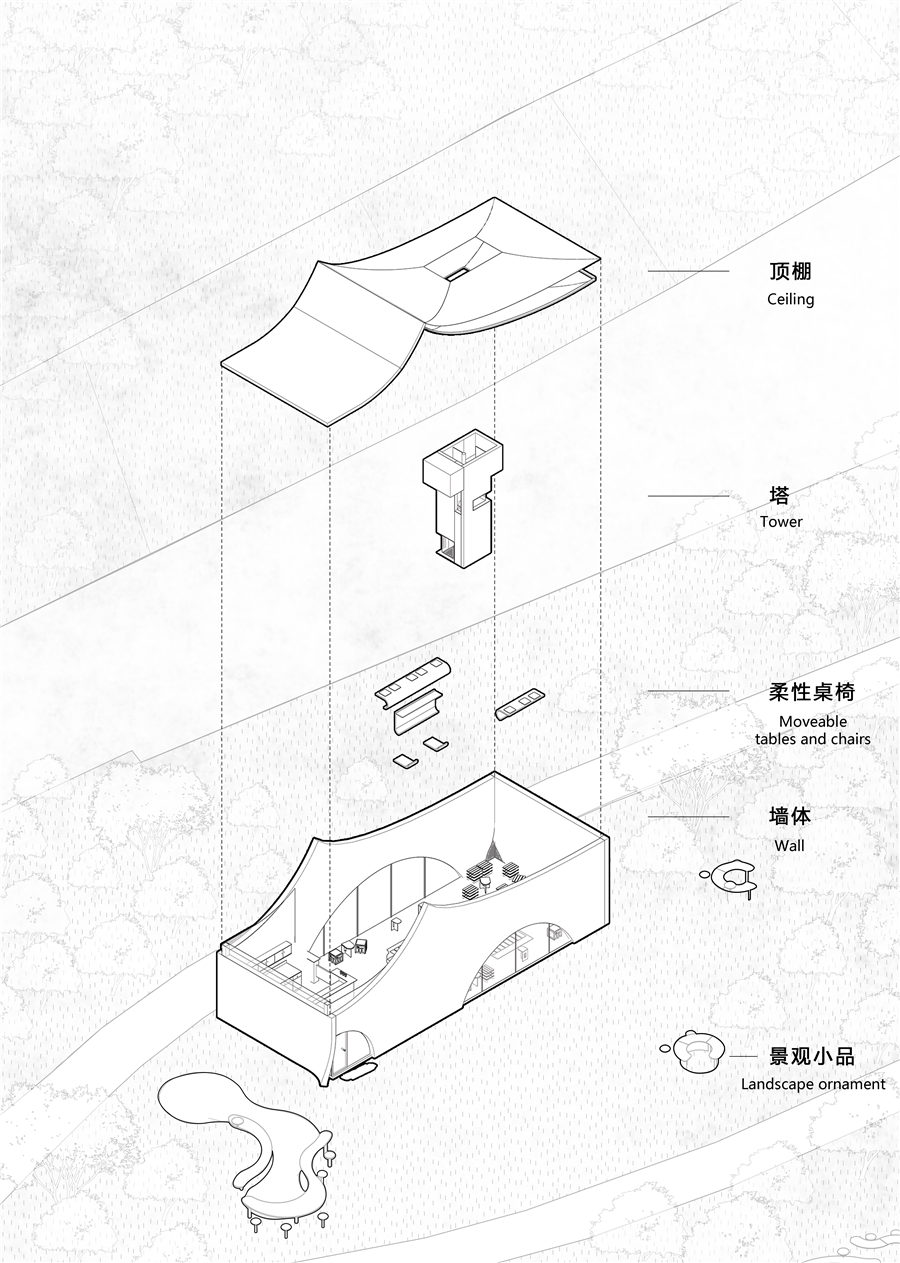 顶棚
Ceiling

塔
Tower

柔性桌椅
Moveable tables and chairs

墙体
Wall

景观小品
Landscape ornament