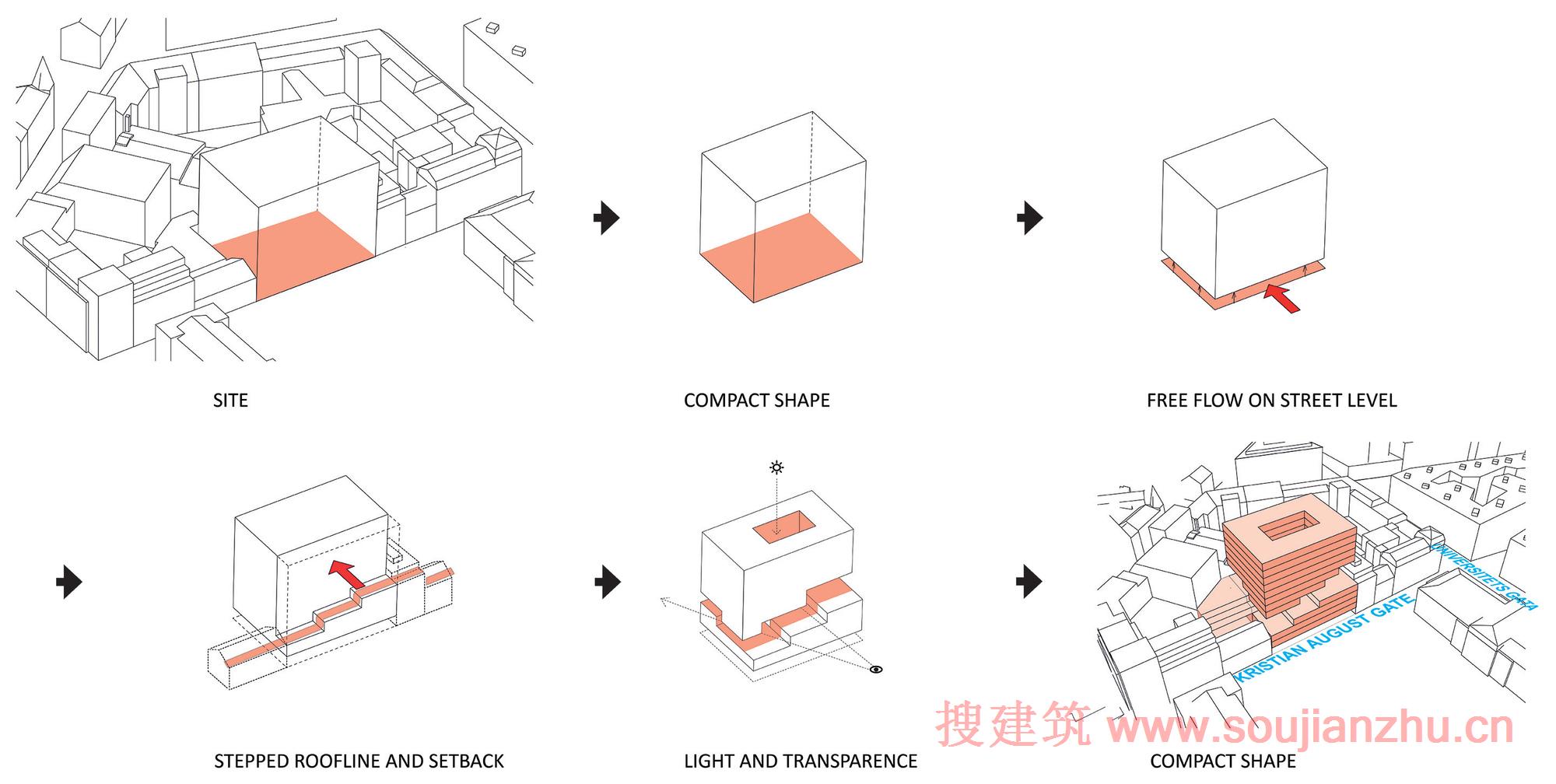 SITE

COMPACT SHAPE

FREE FLOW ON STREET LEVEL

STEPPED ROOFLINE AND SETBACK

LIGHT AND TRANSPARENCE

UNIVERSITETS GATA

KRISTIAN AUGUST GATE

搜建筑 www.soujianzhu.cn

COMPACT SHAPE