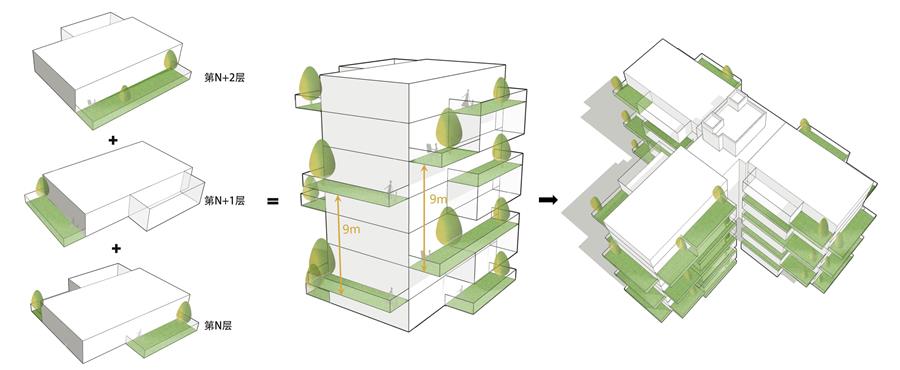 第N+2层

+

第N+1层

+

第N层

=

9m

9m