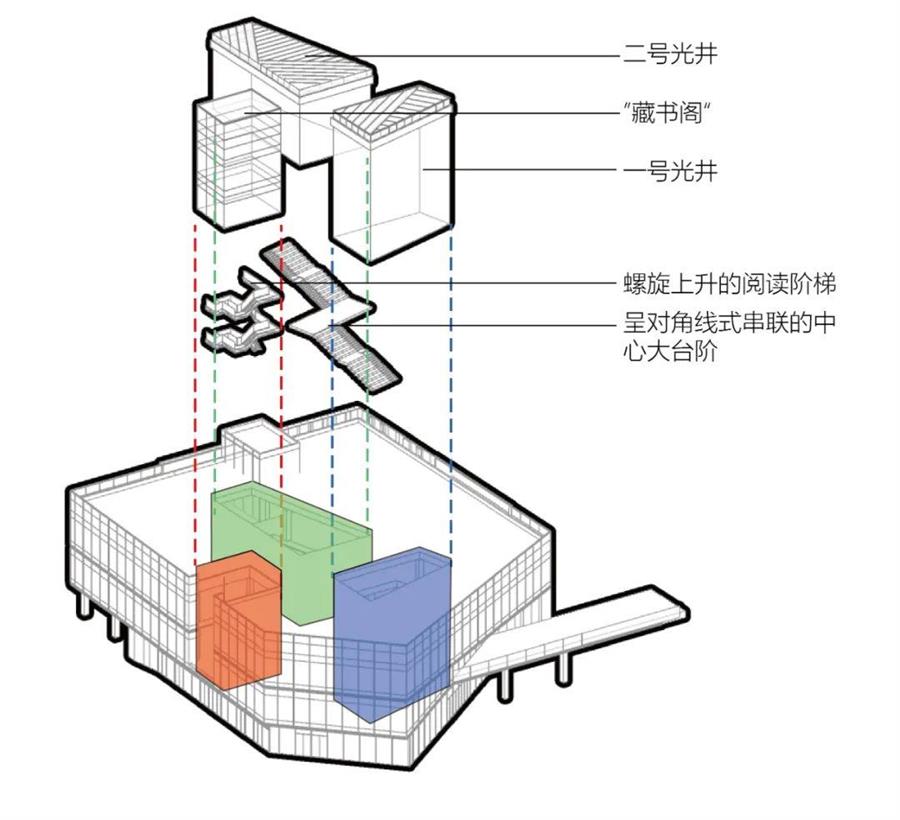 二号光井

"藏书阁"

一号光井

螺旋上升的阅读阶梯

呈对角线式串联的中心大台阶