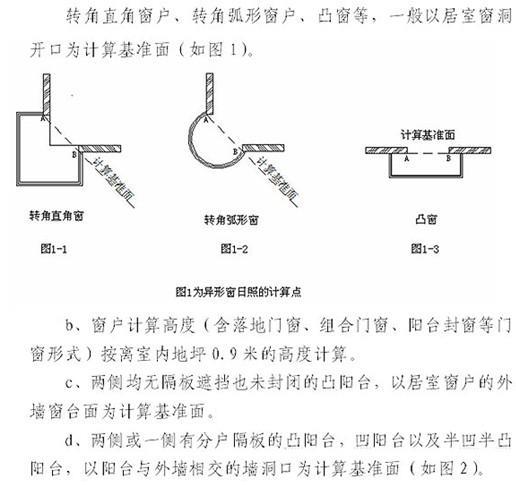 转角直角窗户、转角弧形窗户、凸窗等，一般以居室窗洞开口为计算基准面（如图1）。

A
B
计算基准面
转角直角窗
图1-1

A
B
计算基准面
转角弧形窗
图1-2

计算基准面
A
B
凸窗
图1-3

图1为异形窗日照的计算点

b、窗户计算高度（含落地门窗、组合门窗、阳台封窗等门窗形式）按离室内地坪0.9米的高度计算。

c、两侧均无隔板遮挡也未封闭的凸阳台，以居室窗户的外墙窗台面为计算基准面。

d、两侧或一侧有分户隔板的凸阳台，凹阳台以及半凹半凸阳台，以阳台与外墙相交的墙洞口为计算基准面（如图2）。